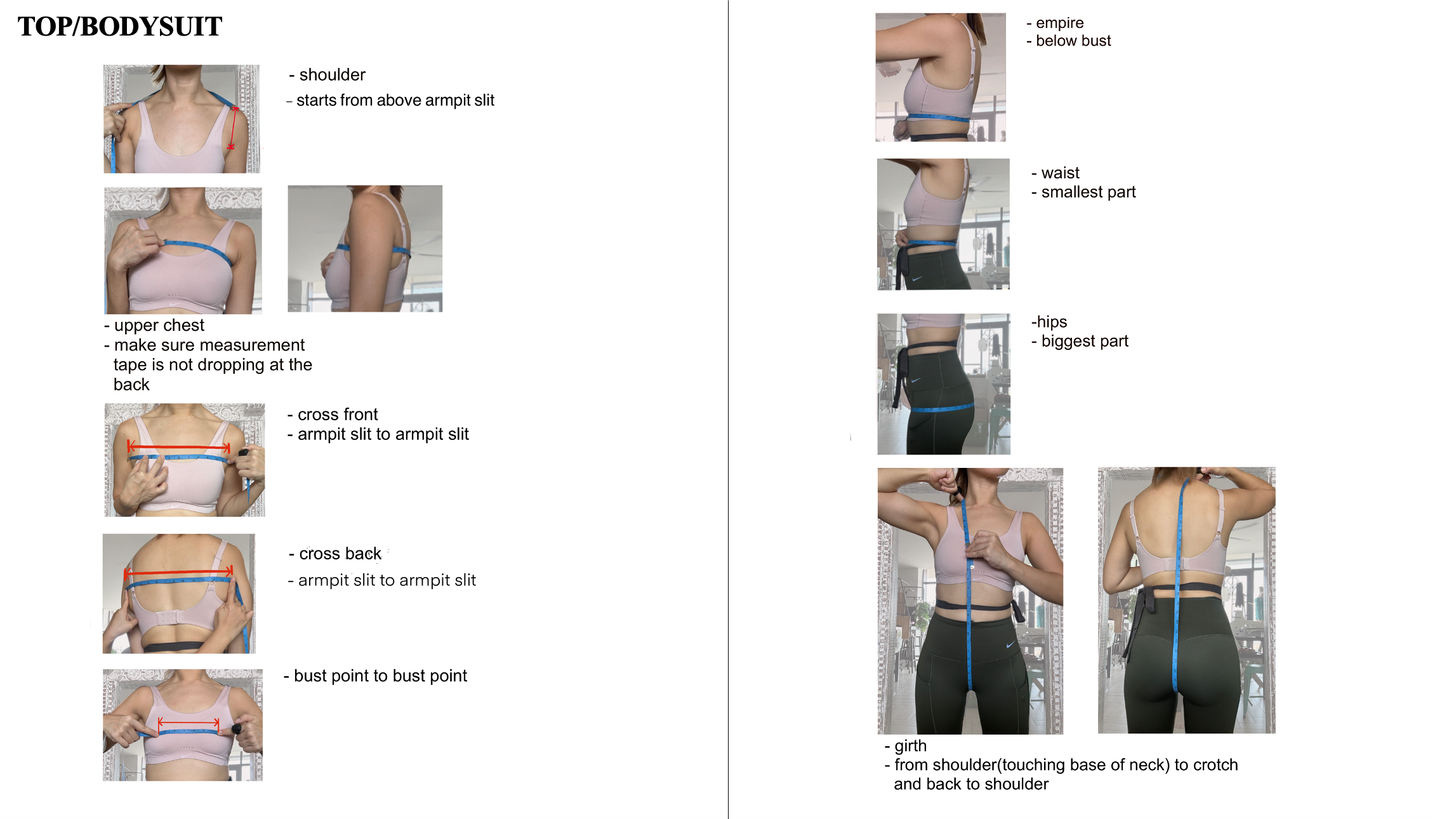 TOP/BODYSUIT

- shoulder
- starts from above armpit slit

- upper chest
- make sure measurement tape is not dropping at the back

- cross front
- armpit slit to armpit slit

- cross back
- armpit slit to armpit slit

- bust point to bust point

- empire
- below bust

- waist
- smallest part

-hips
- biggest part

- girth
- from shoulder(touching base of neck) to crotch and back to shoulder